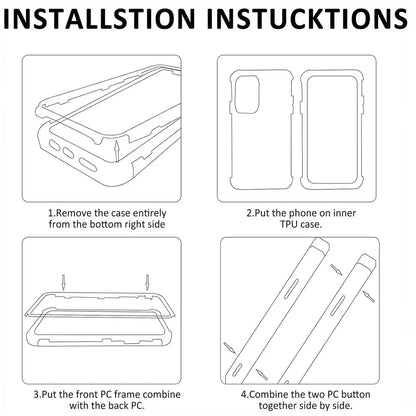 INSTALLSTION INSTUCKTIONS

1.Remove the case entirely from the bottom right side

2.Put the phone on inner TPU case.

3.Put the front PC frame combine with the back PC.

4.Combine the two PC button together side by side.